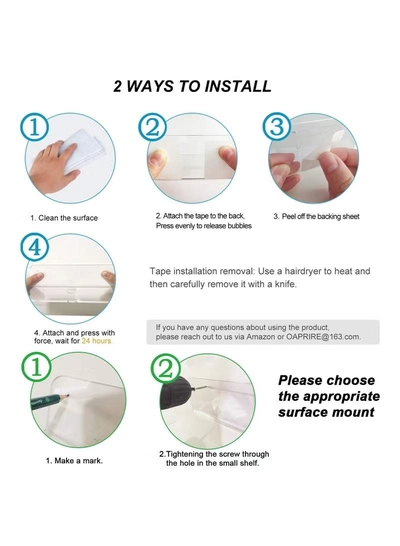 2 WAYS TO INSTALL

1

2

3

1. Clean the surface

2. Attach the tape to the back, Press evenly to release bubbles

3. Peel off the backing sheet

4

Tape installation removal: Use a hairdryer to heat and then carefully remove it with a knife.

4. Attach and press with force, wait for 24 hours.

If you have any questions about using the product, please reach out to us via Amazon or OAPRIRE@163.com.

1

2

Please choose the appropriate surface mount

1. Make a mark.

2.Tightening the screw through the hole in the small shelf.