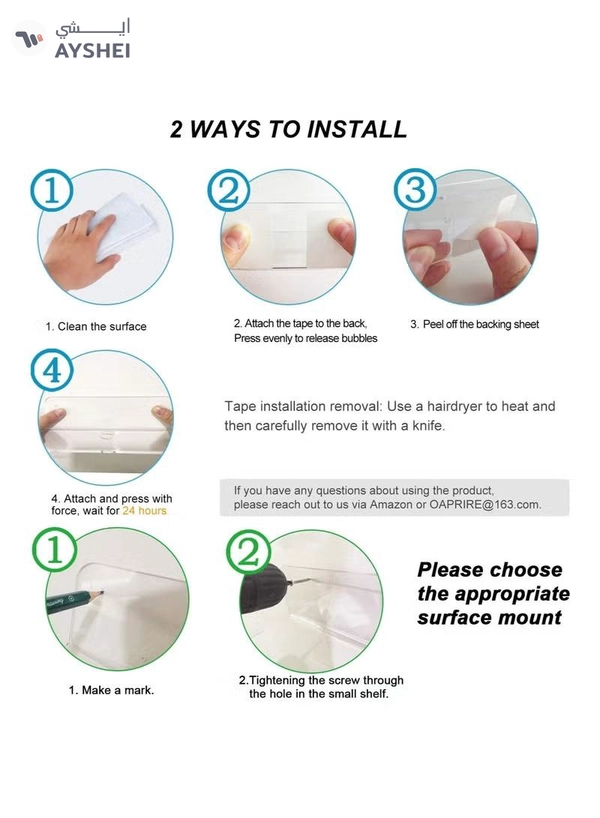 ايـــشي
AYSHEI

2 WAYS TO INSTALL

1

2

3

1. Clean the surface

2. Attach the tape to the back, Press evenly to release bubbles

3. Peel off the backing sheet

4

Tape installation removal: Use a hairdryer to heat and then carefully remove it with a knife.

4. Attach and press with force, wait for 24 hours

If you have any questions about using the product, please reach out to us via Amazon or OAPRIRE@163.com.

1

2

Please choose the appropriate surface mount

1. Make a mark.

2.Tightening the screw through the hole in the small shelf.