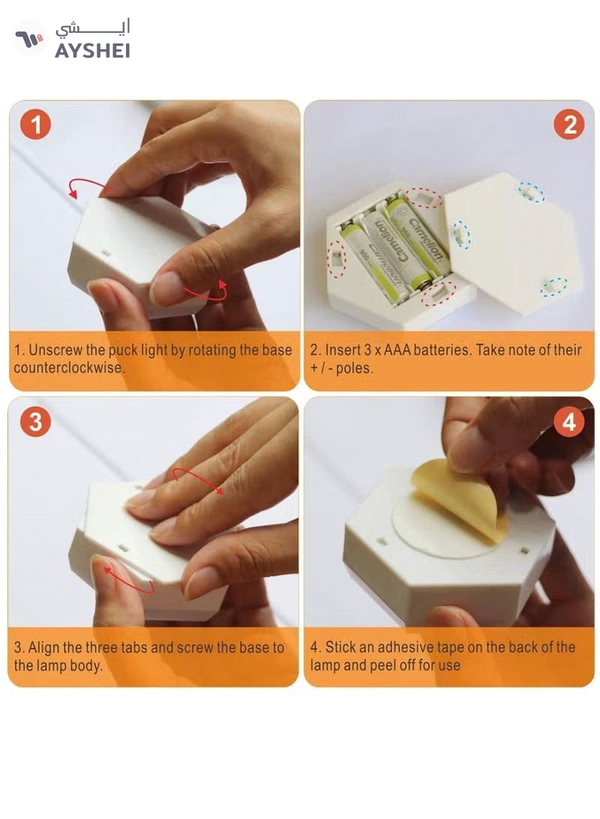 ايـــشي
AYSHEI

1

1. Unscrew the puck light by rotating the base counterclockwise.

2

Camelion
Camelion

2. Insert 3 x AAA batteries. Take note of their + / - poles.

3

3. Align the three tabs and screw the base to the lamp body.

4

4. Stick an adhesive tape on the back of the lamp and peel off for use