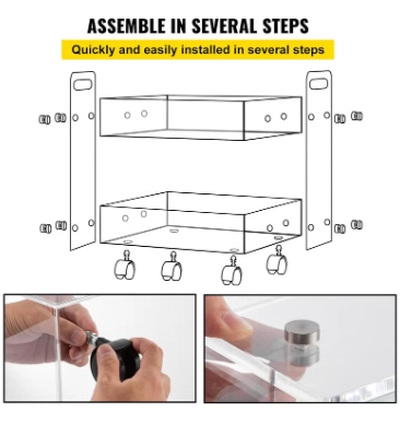 ASSEMBLE IN SEVERAL STEPS

Quickly and easily installed in several steps