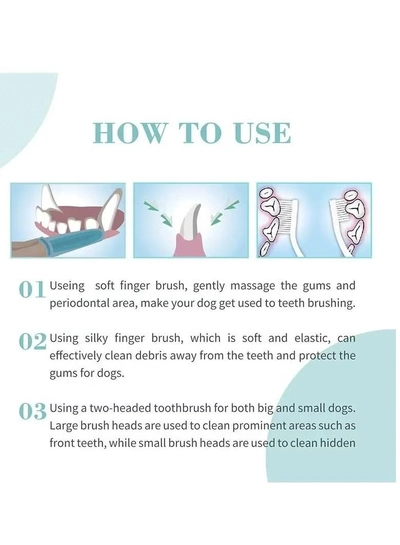 HOW TO USE

01 Useing soft finger brush, gently massage the gums and periodontal area, make your dog get used to teeth brushing.

02 Using silky finger brush, which is soft and elastic, can effectively clean debris away from the teeth and protect the gums for dogs.

03 Using a two-headed toothbrush for both big and small dogs. Large brush heads are used to clean prominent areas such as front teeth, while small brush heads are used to clean hidden