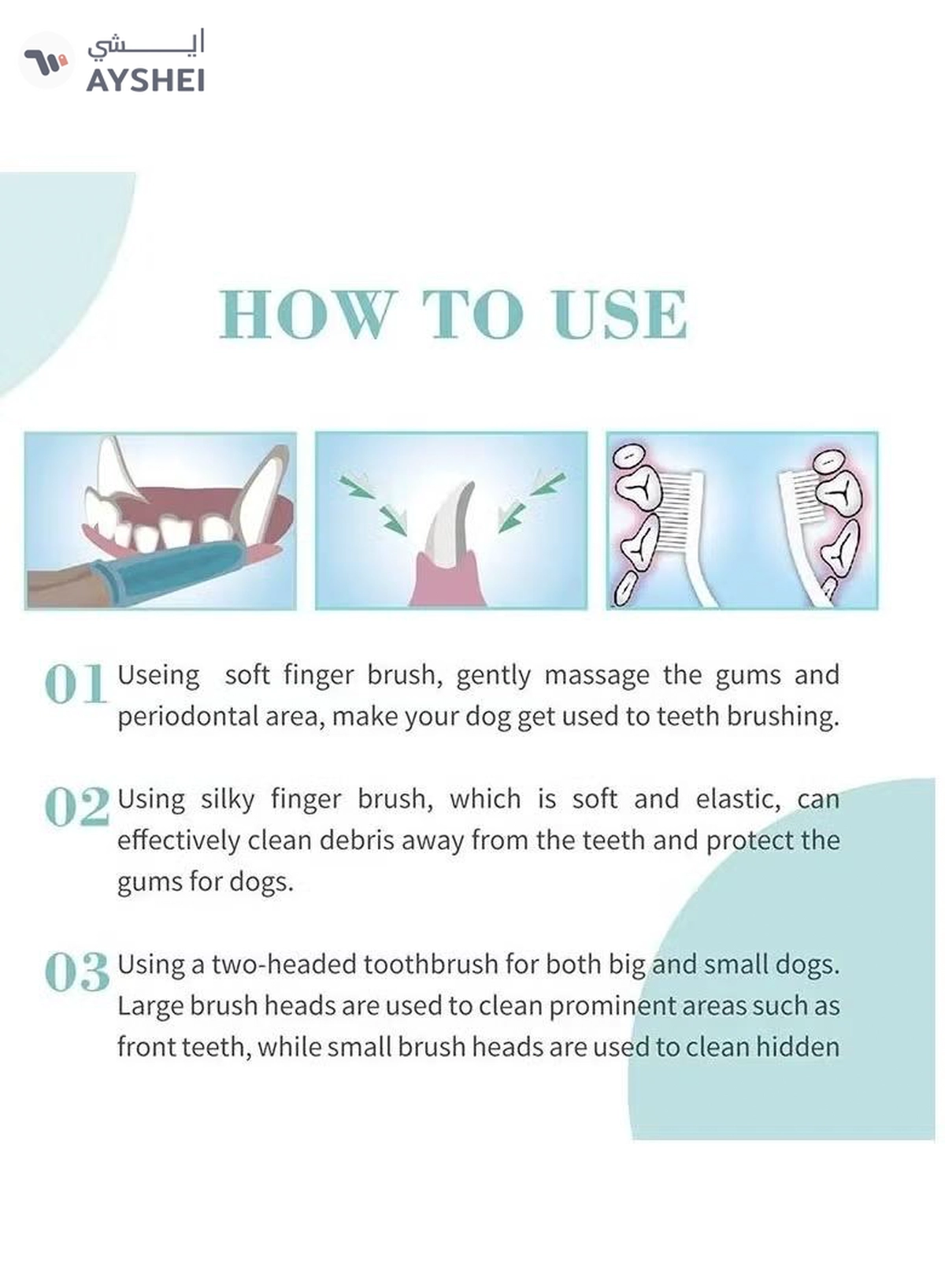 ايـــشي
AYSHEI

HOW TO USE

01 Useing soft finger brush, gently massage the gums and periodontal area, make your dog get used to teeth brushing.

02 Using silky finger brush, which is soft and elastic, can effectively clean debris away from the teeth and protect the gums for dogs.

03 Using a two-headed toothbrush for both big and small dogs. Large brush heads are used to clean prominent areas such as front teeth, while small brush heads are used to clean hidden