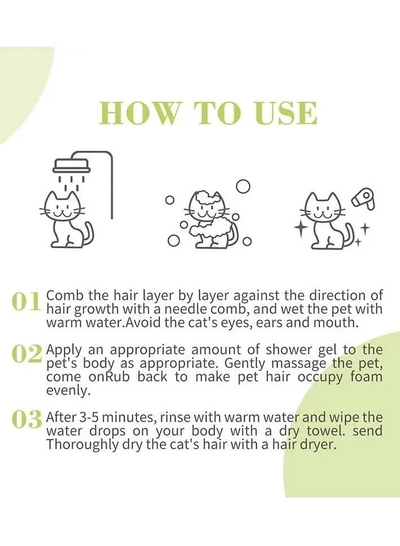 HOW TO USE

01 Comb the hair layer by layer against the direction of hair growth with a needle comb, and wet the pet with warm water.Avoid the cat's eyes, ears and mouth.

02 Apply an appropriate amount of shower gel to the pet's body as appropriate. Gently massage the pet, come onRub back to make pet hair occupy foam evenly.

03 After 3-5 minutes, rinse with warm water and wipe the water drops on your body with a dry towel. send Thoroughly dry the cat's hair with a hair dryer.