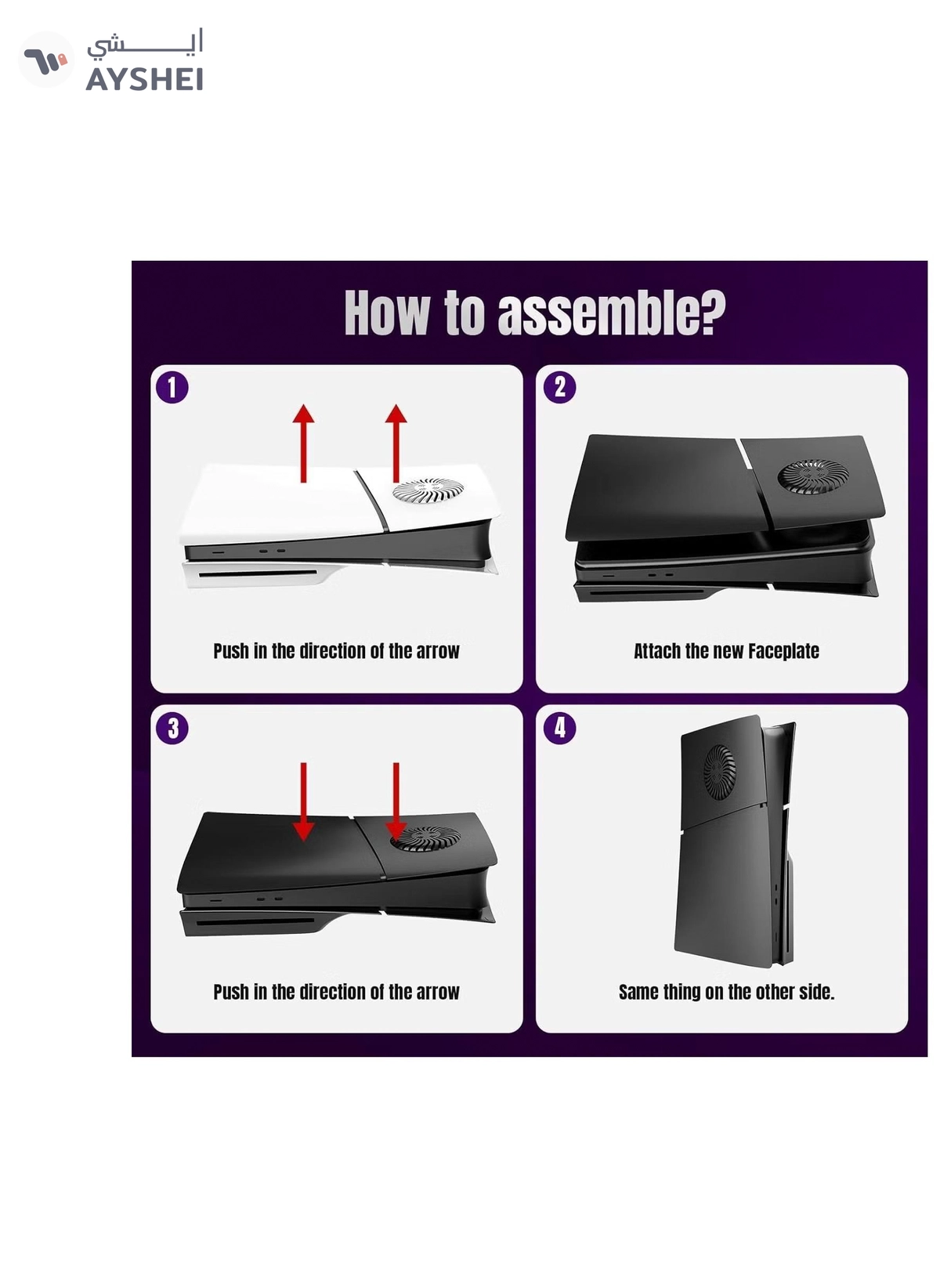 ايـــشي
AYSHEI

How to assemble?

1
Push in the direction of the arrow

2
Attach the new Faceplate

3
Push in the direction of the arrow

4
Same thing on the other side.