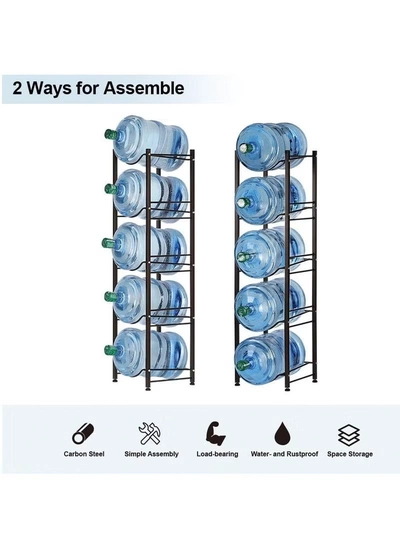 2 Ways for Assemble

Carbon Steel
Simple Assembly
Load-bearing
Water- and Rustproof
Space Storage