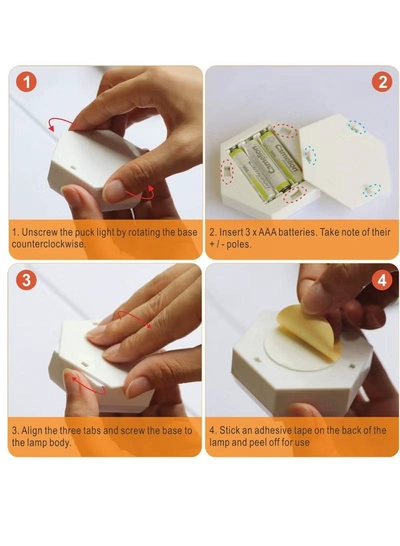 1

1. Unscrew the puck light by rotating the base counterclockwise.

2

Camelion

Camelion

2. Insert 3 x AAA batteries. Take note of their + / - poles.

3

3. Align the three tabs and screw the base to the lamp body.

4

4. Stick an adhesive tape on the back of the lamp and peel off for use