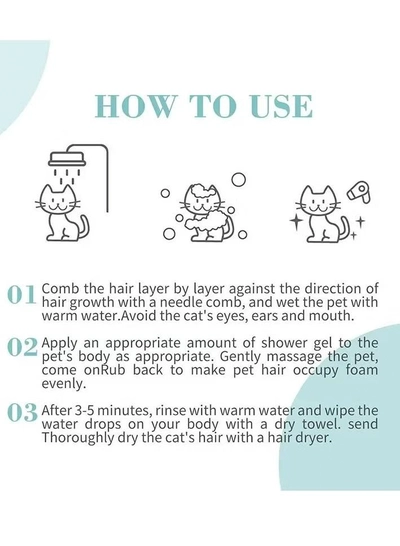 HOW TO USE

01 Comb the hair layer by layer against the direction of hair growth with a needle comb, and wet the pet with warm water.Avoid the cat's eyes, ears and mouth.

02 Apply an appropriate amount of shower gel to the pet's body as appropriate. Gently massage the pet, come onRub back to make pet hair occupy foam evenly.

03 After 3-5 minutes, rinse with warm water and wipe the water drops on your body with a dry towel. send Thoroughly dry the cat's hair with a hair dryer.