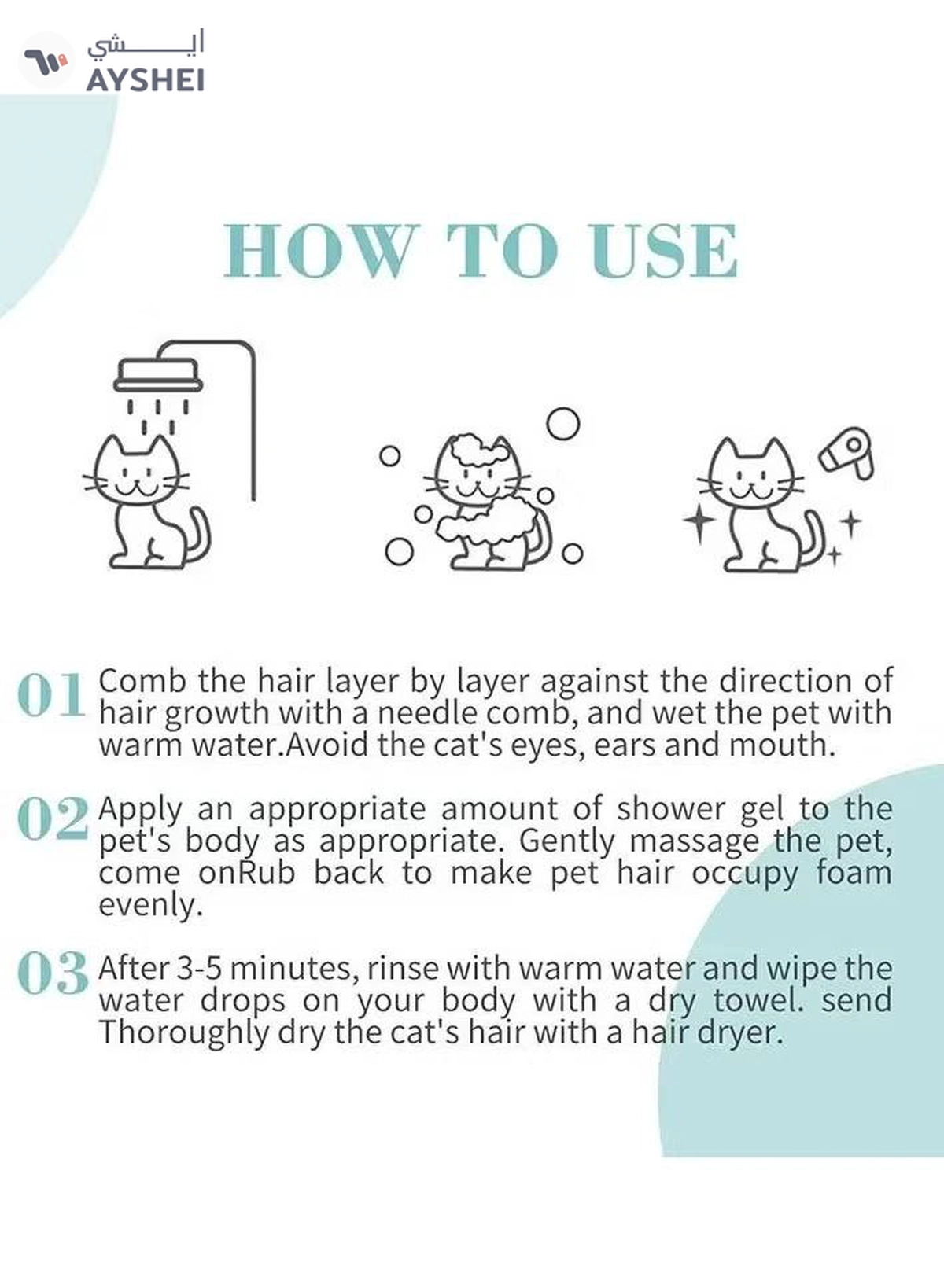 ايـــشي
AYSHEI

HOW TO USE

01 Comb the hair layer by layer against the direction of hair growth with a needle comb, and wet the pet with warm water.Avoid the cat's eyes, ears and mouth.

02 Apply an appropriate amount of shower gel to the pet's body as appropriate. Gently massage the pet, come onRub back to make pet hair occupy foam evenly.

03 After 3-5 minutes, rinse with warm water and wipe the water drops on your body with a dry towel. send Thoroughly dry the cat's hair with a hair dryer.